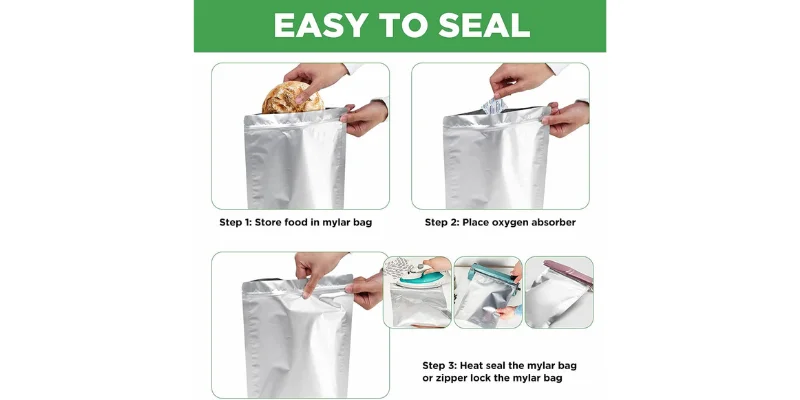 EASY TO SEAL

Step 1: Store food in mylar bag

Step 2: Place oxygen absorber

Step 3: Heat seal the mylar bag or zipper lock the mylar bag